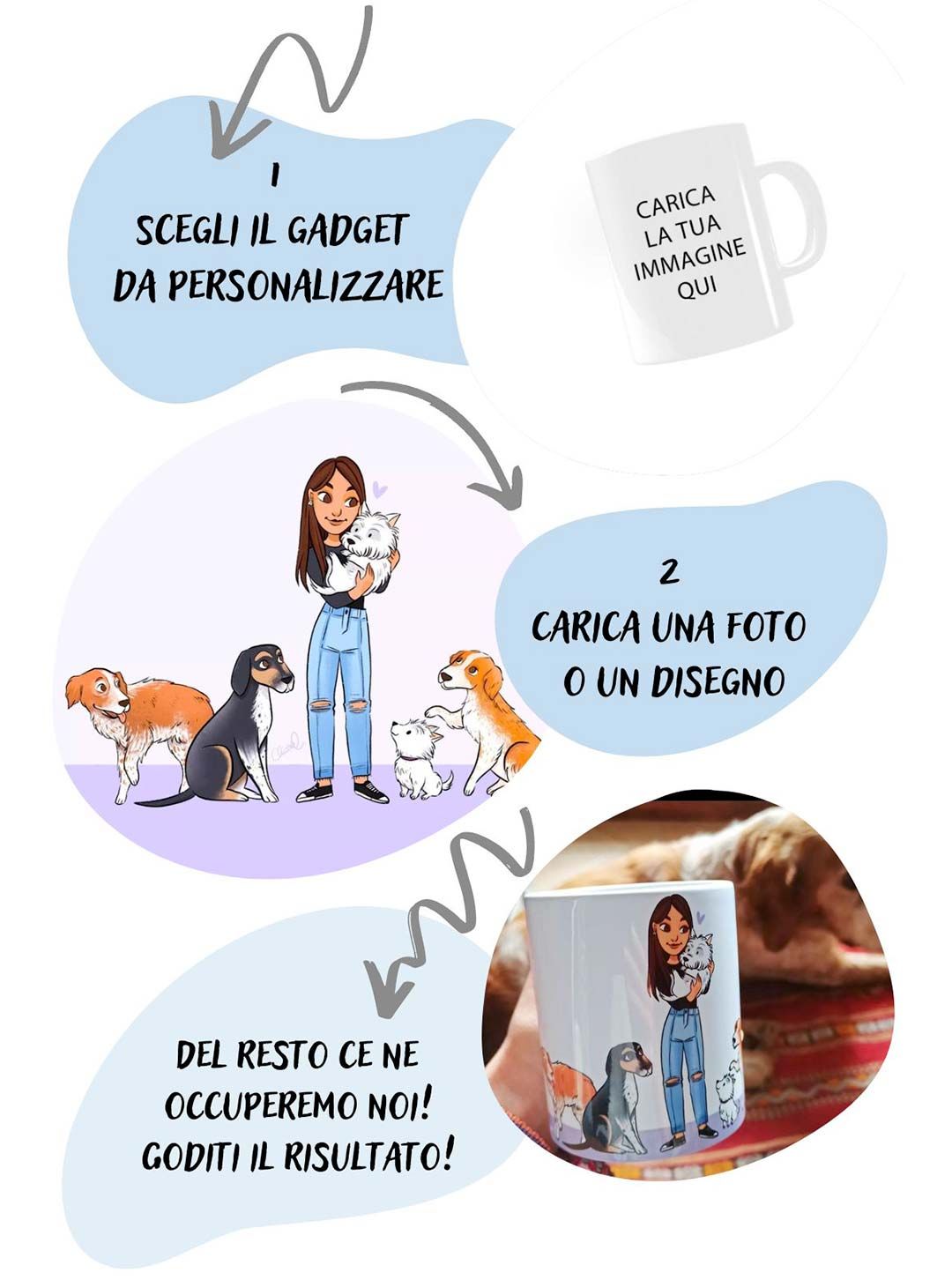 1
SCEGLI IL GADGET DA PERSONALIZZARE

CARICA LA TUA IMMAGINE QUI

2
CARICA UNA FOTO O UN DISEGNO

DEL RESTO CE NE OCCUPEREMO NOI! GODITI IL RISULTATO!